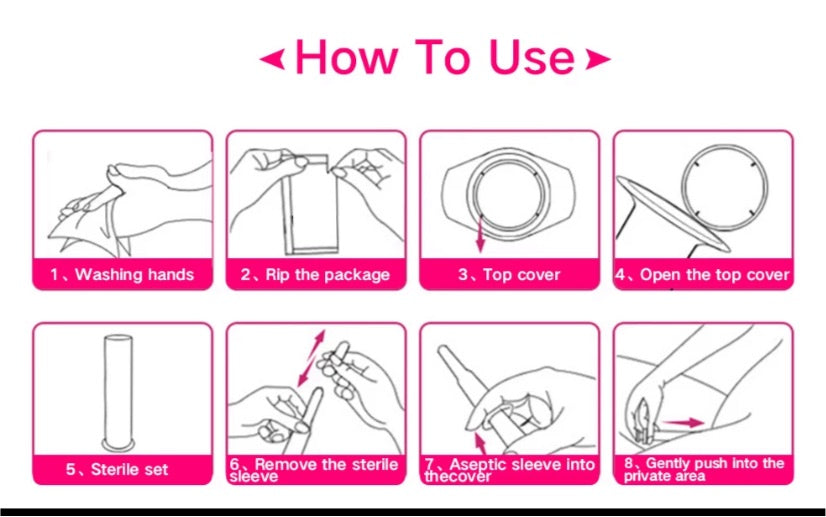 How To Use

1、Washing hands

2、Rip the package

3、Top cover

4、Open the top cover

5、Sterile set

6、Remove the sterile sleeve

7、Aseptic sleeve into thecover

8、Gently push into the private area