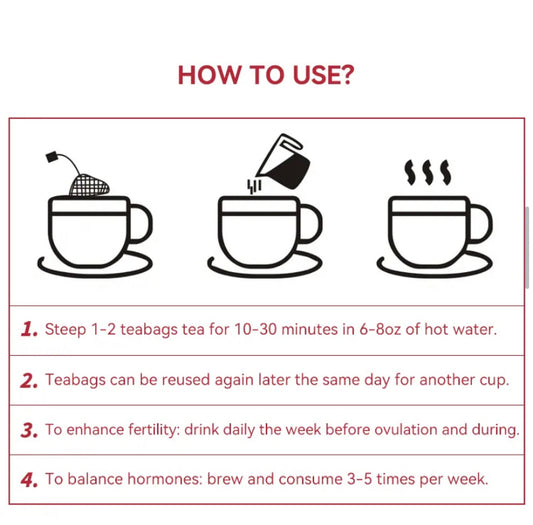 HOW TO USE?

1. Steep 1-2 teabags tea for 10-30 minutes in 6-8oz of hot water.

2. Teabags can be reused again later the same day for another cup.

3. To enhance fertility: drink daily the week before ovulation and during.

4. To balance hormones: brew and consume 3-5 times per week.