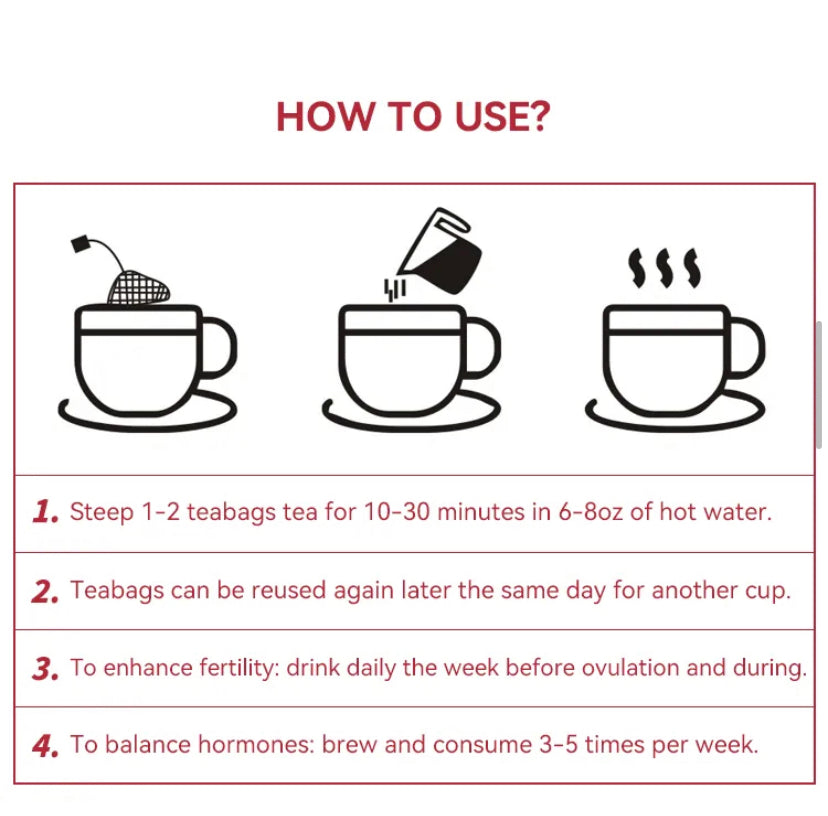 HOW TO USE?

1. Steep 1-2 teabags tea for 10-30 minutes in 6-8oz of hot water.

2. Teabags can be reused again later the same day for another cup.

3. To enhance fertility: drink daily the week before ovulation and during.

4. To balance hormones: brew and consume 3-5 times per week.