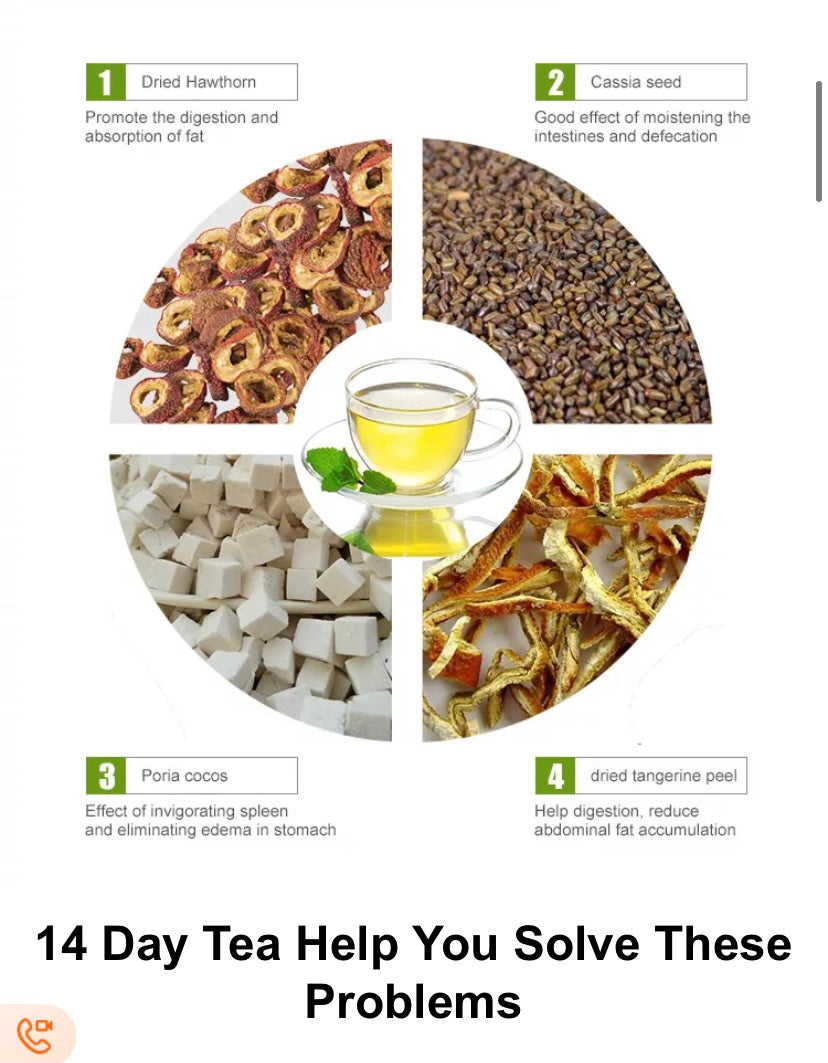 1 Dried Hawthorn

Promote the digestion and absorption of fat

2 Cassia seed

Good effect of moistening the intestines and defecation

3 Poria cocos

Effect of invigorating spleen and eliminating edema in stomach

4 dried tangerine peel

Help digestion, reduce abdominal fat accumulation

14 Day Tea Help You Solve These Problems